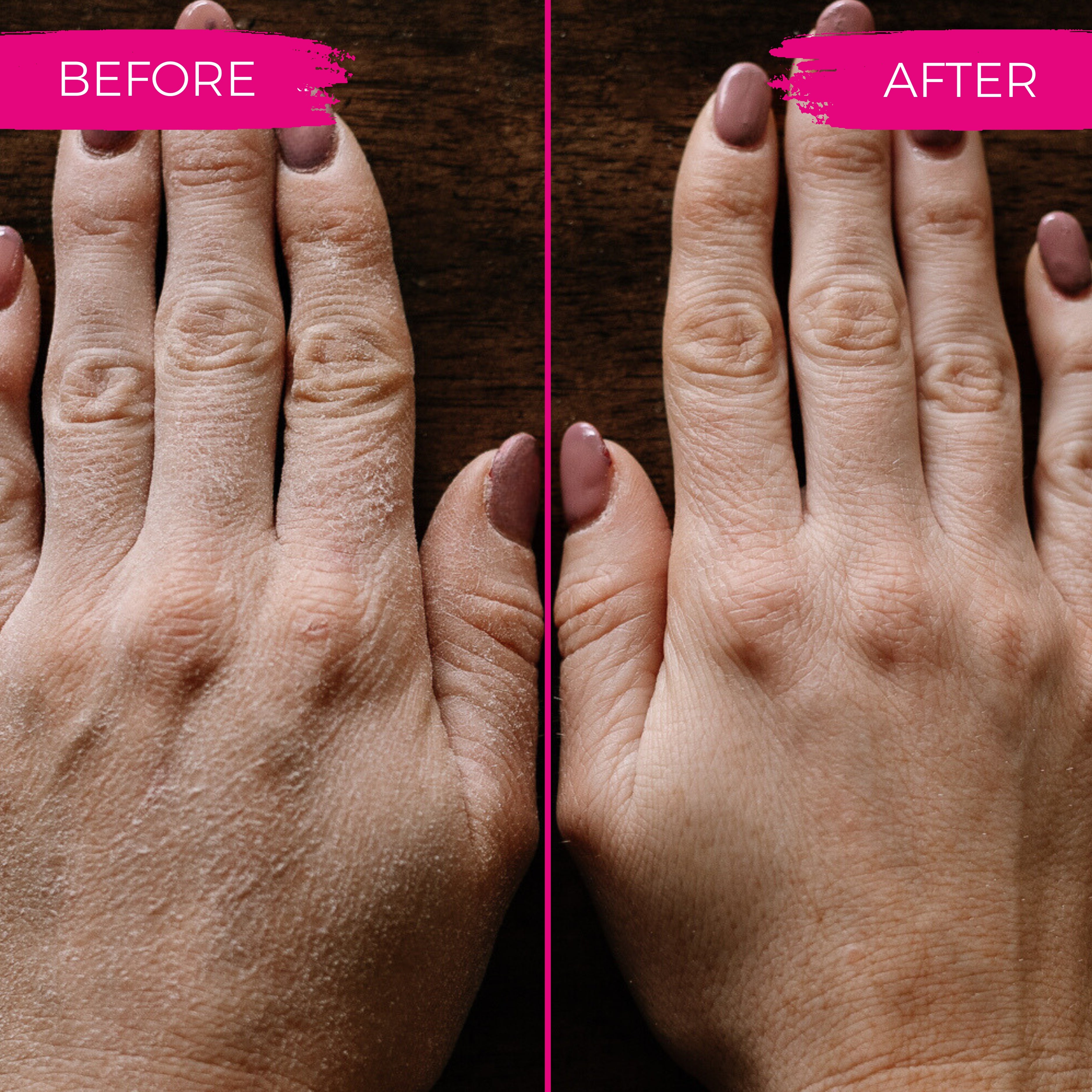 BEFORE

AFTER